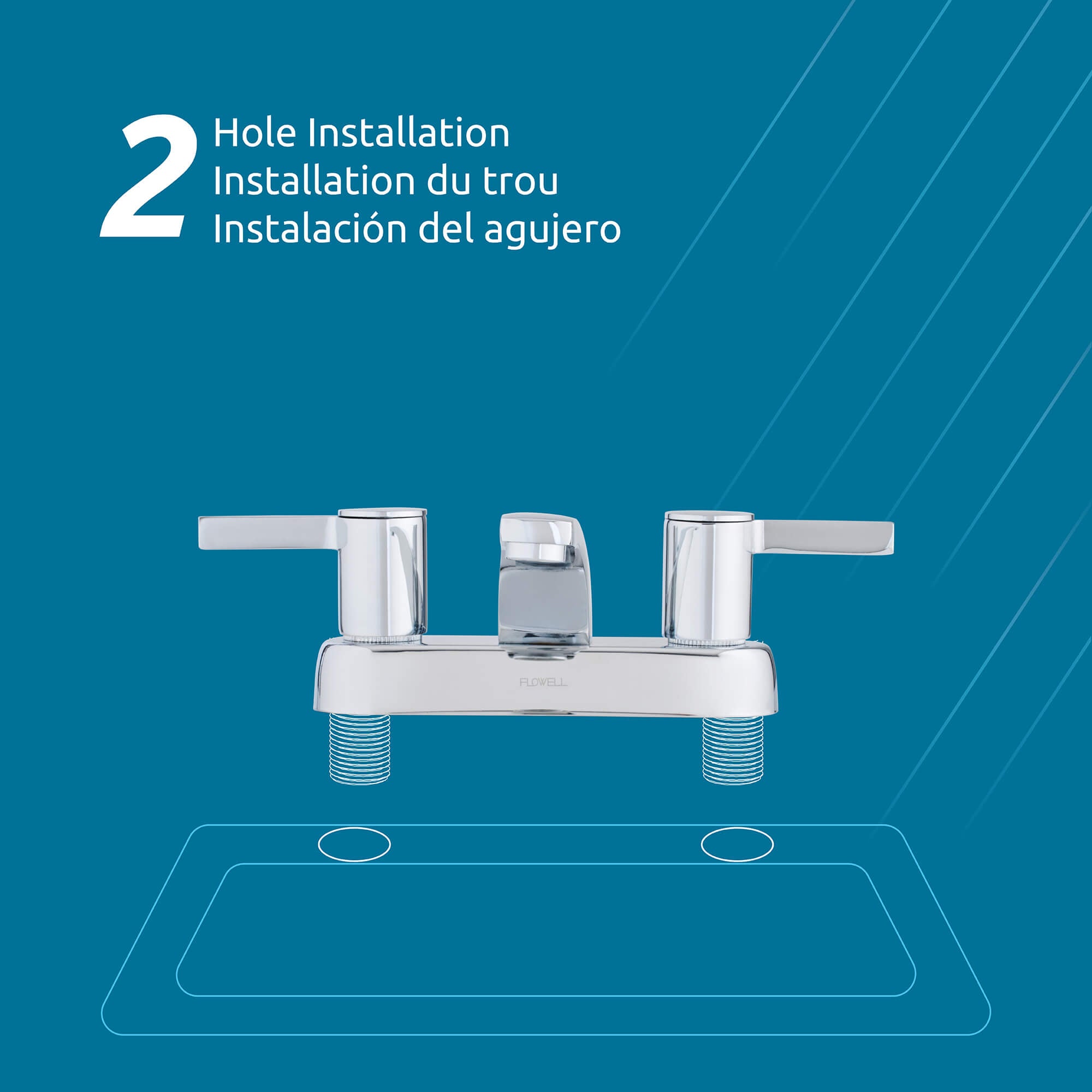 2 Hole Installation
Installation du trou
Instalación del agujero

FLOWELL