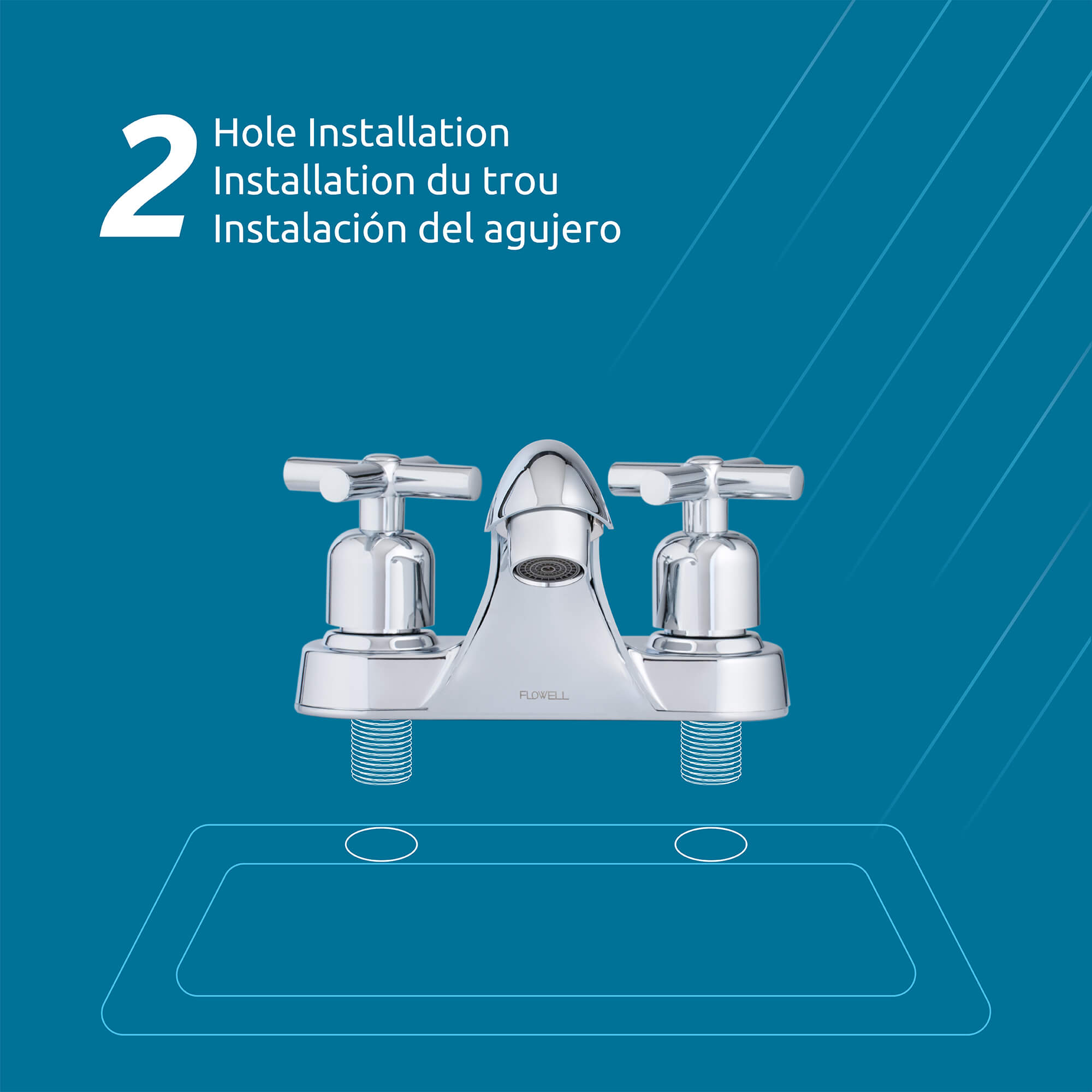 2 Hole Installation
Installation du trou
Instalación del agujero

FLOWELL