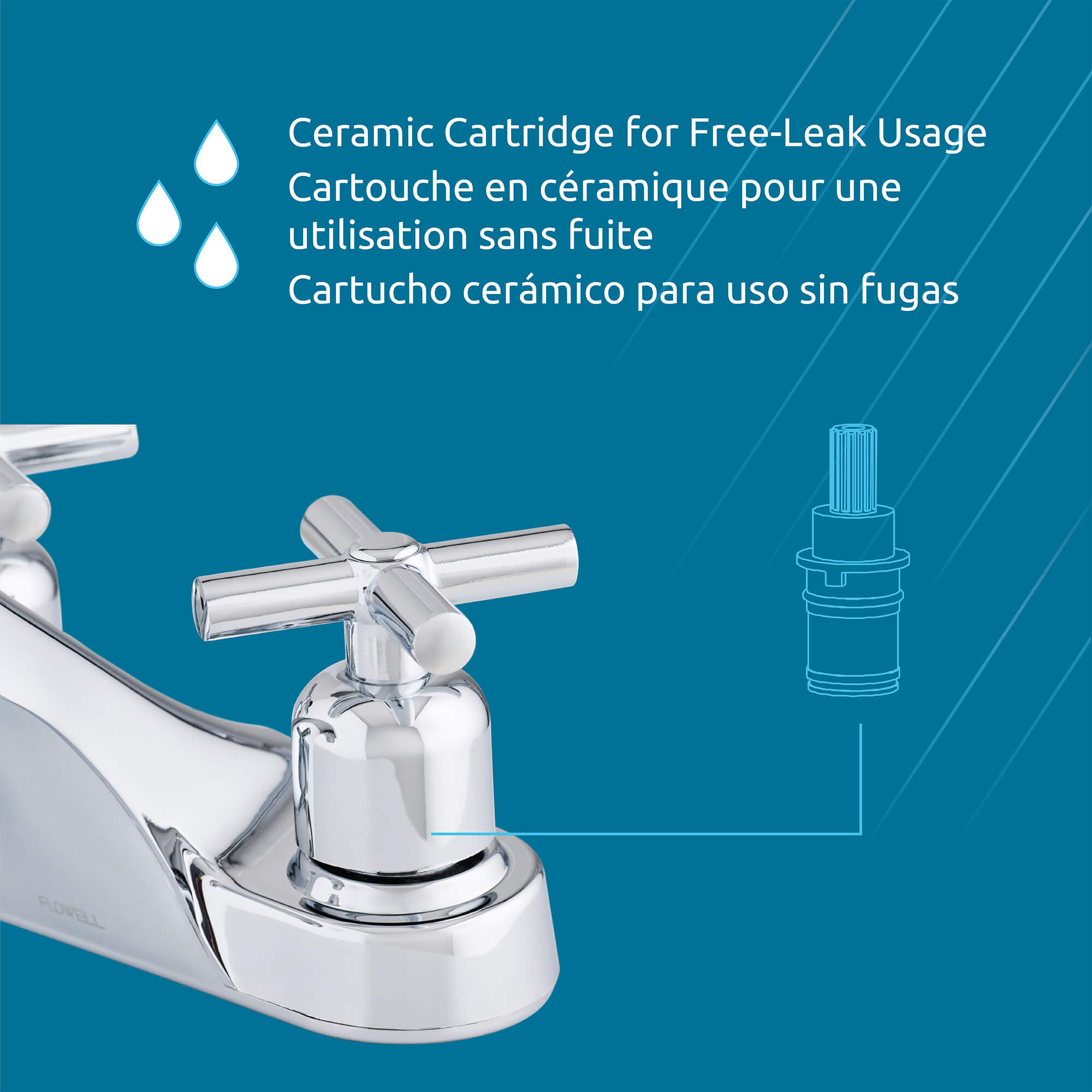 Ceramic Cartridge for Free-Leak Usage
Cartouche en céramique pour une utilisation sans fuite
Cartucho cerámico para uso sin fugas

FLOWELL