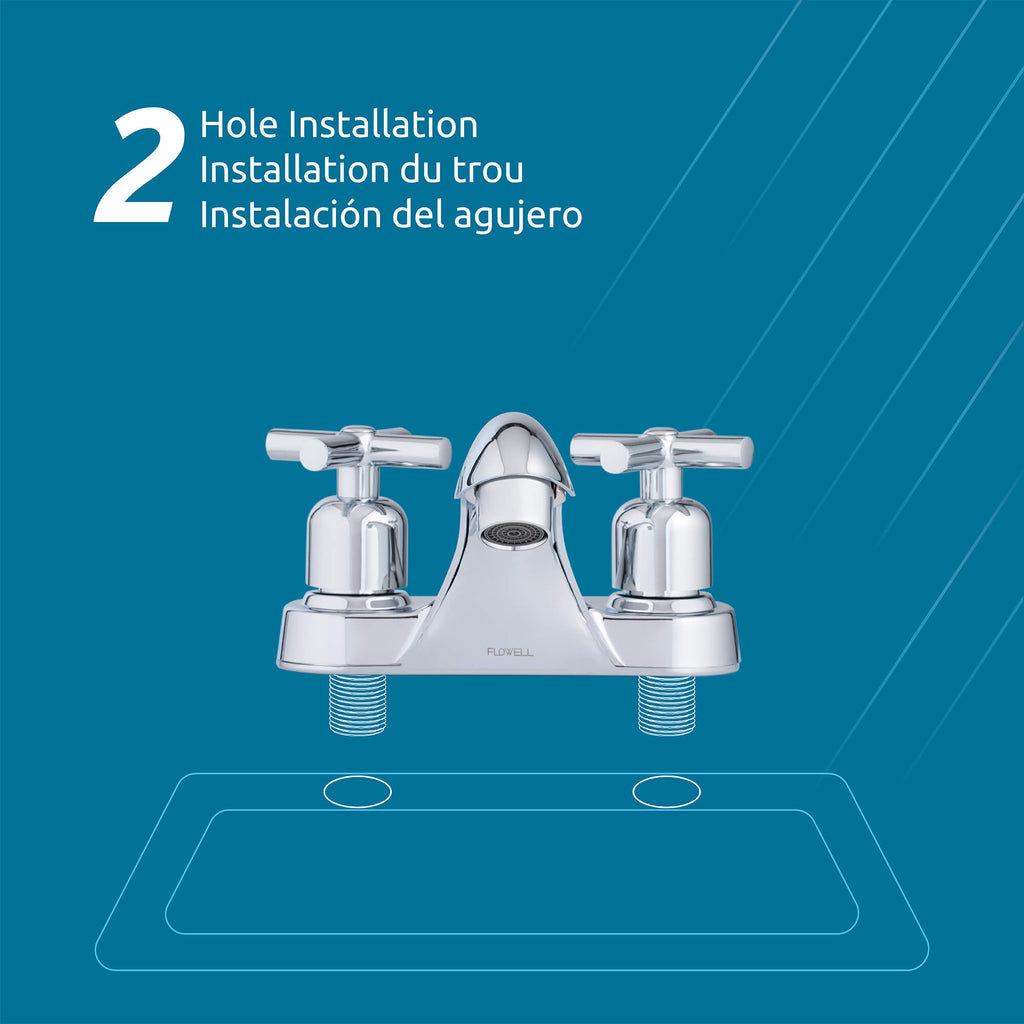 2 Hole Installation
Installation du trou
Instalación del agujero

FLOWELL