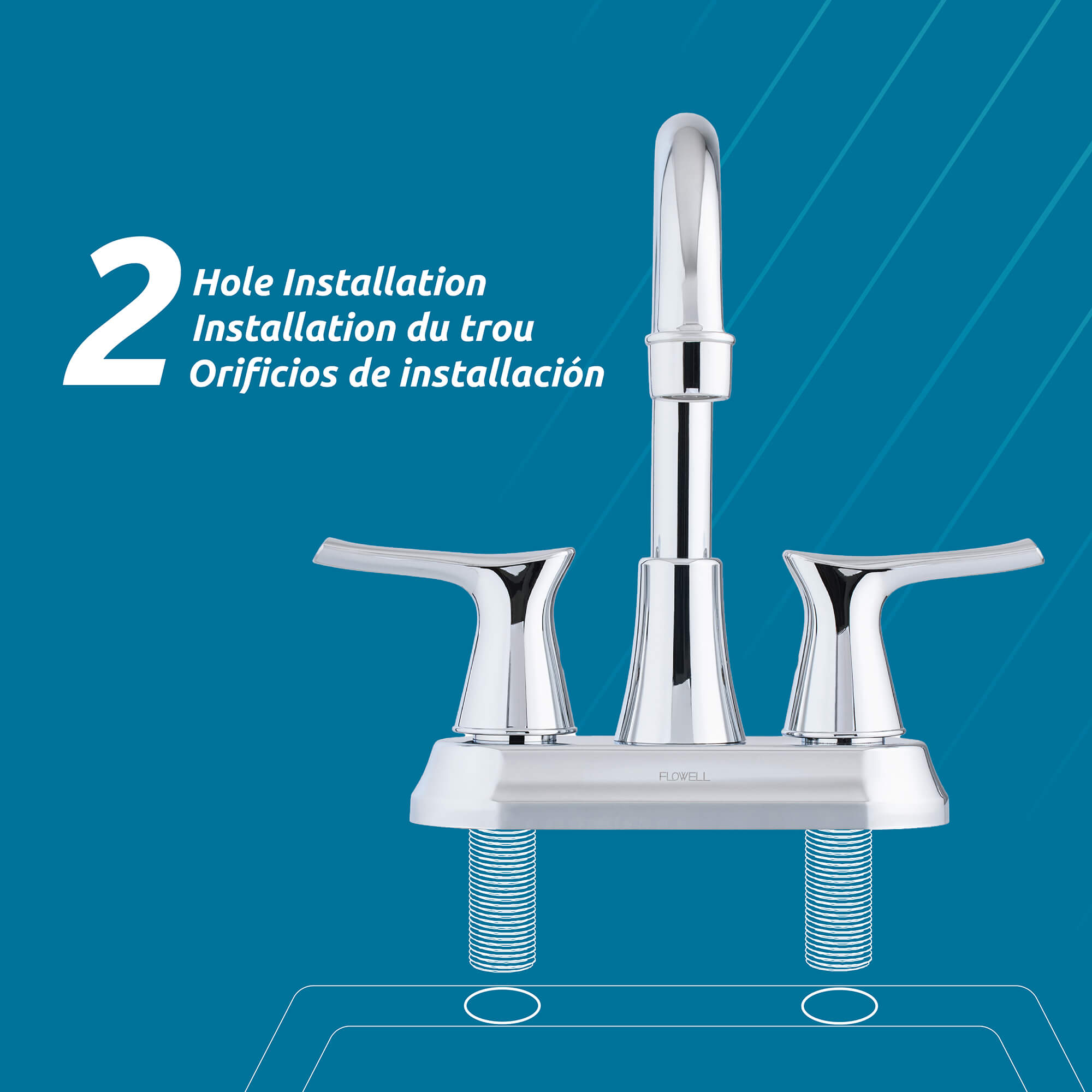 2 Hole Installation
Installation du trou
Orificios de installación

FLOWELL