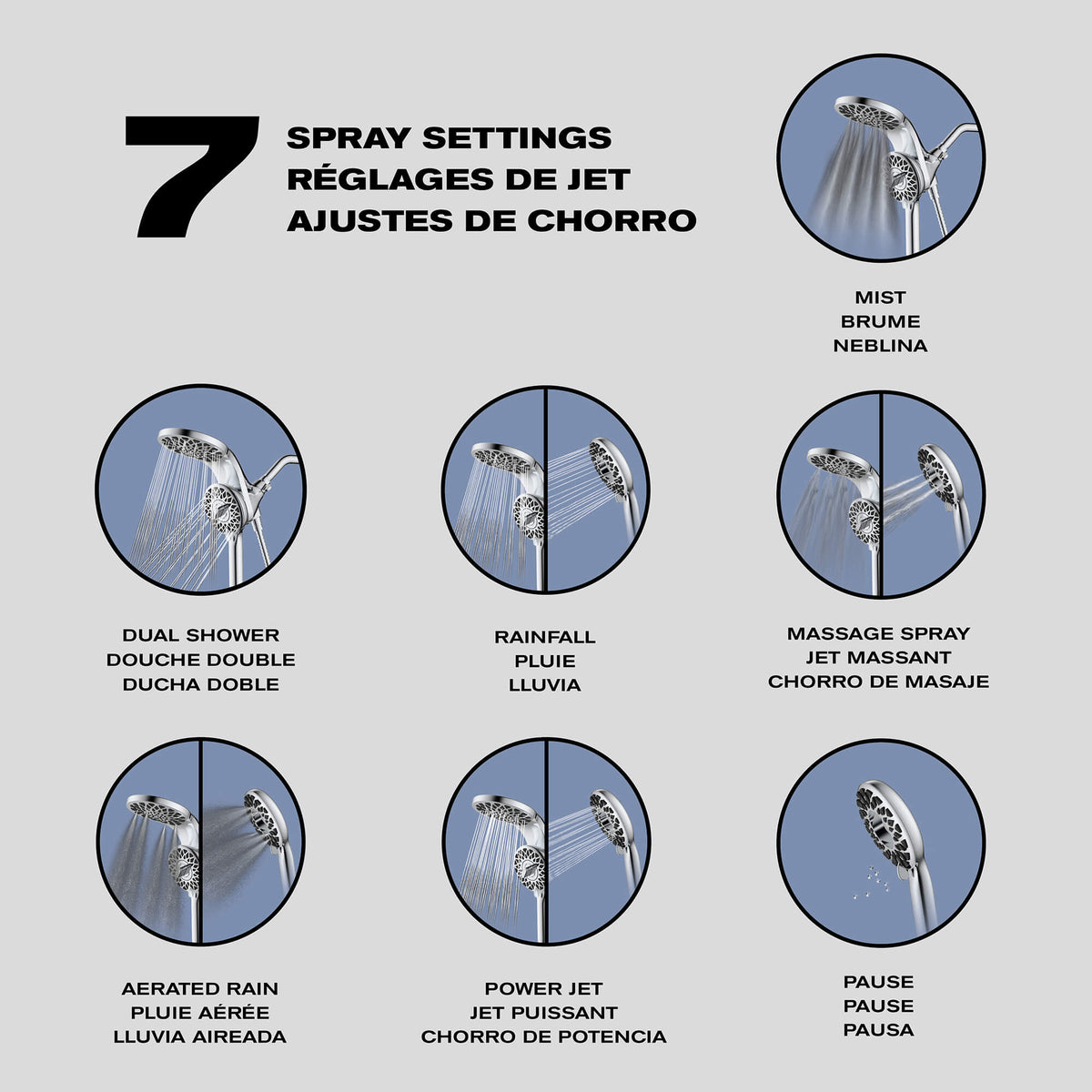 7

SPRAY SETTINGS
RÉGLAGES DE JET
AJUSTES DE CHORRO

MIST
BRUME
NEBLINA

DUAL SHOWER
DOUCHE DOUBLE
DUCHA DOBLE

RAINFALL
PLUIE
LLUVIA

MASSAGE SPRAY
JET MASSANT
CHORRO DE MASAJE

AERATED RAIN
PLUIE AÉRÉE
LLUVIA AIREADA

POWER JET
JET PUISSANT
CHORRO DE POTENCIA

PAUSE
PAUSE
PAUSA